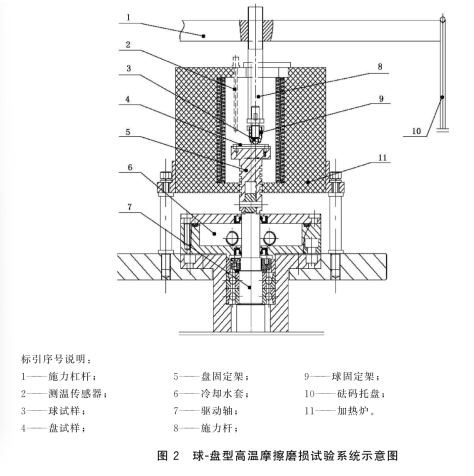 1
2
3
4
5
6
7
8
9
10
11

标引序号说明：

1——施力杠杆；
2——测温传感器；
3——球试样；
4——盘试样；

5——盘固定架；
6——冷却水套；
7——驱动轴；
8——施力杆；

9——球固定架；
10——砝码托盘；
11——加热炉。

图 2　球-盘型高温摩擦磨损试验系统示意图