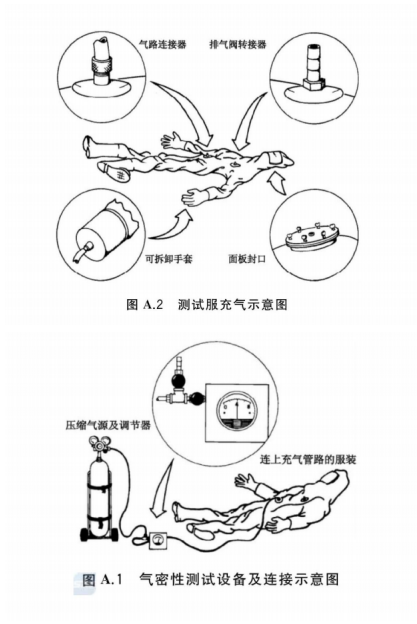 气路连接器

排气阀转接器

可拆卸手套

面板封口

图 A.2 测试服充气示意图

压缩气源及调节器

连上充气管路的服装

图 A.1 气密性测试设备及连接示意图