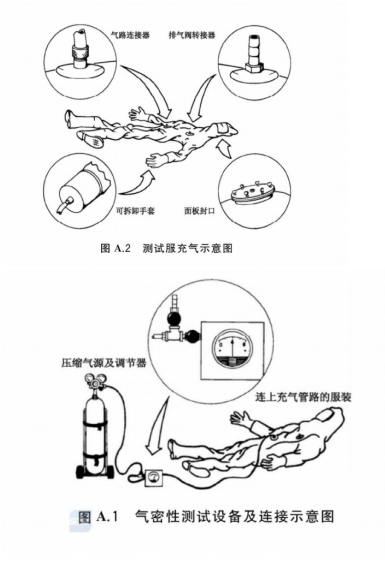 气路连接器

排气阀转接器

可拆卸手套

面板封口

图 A.2 测试服充气示意图

压缩气源及调节器

连上充气管路的服装

图 A.1 气密性测试设备及连接示意图